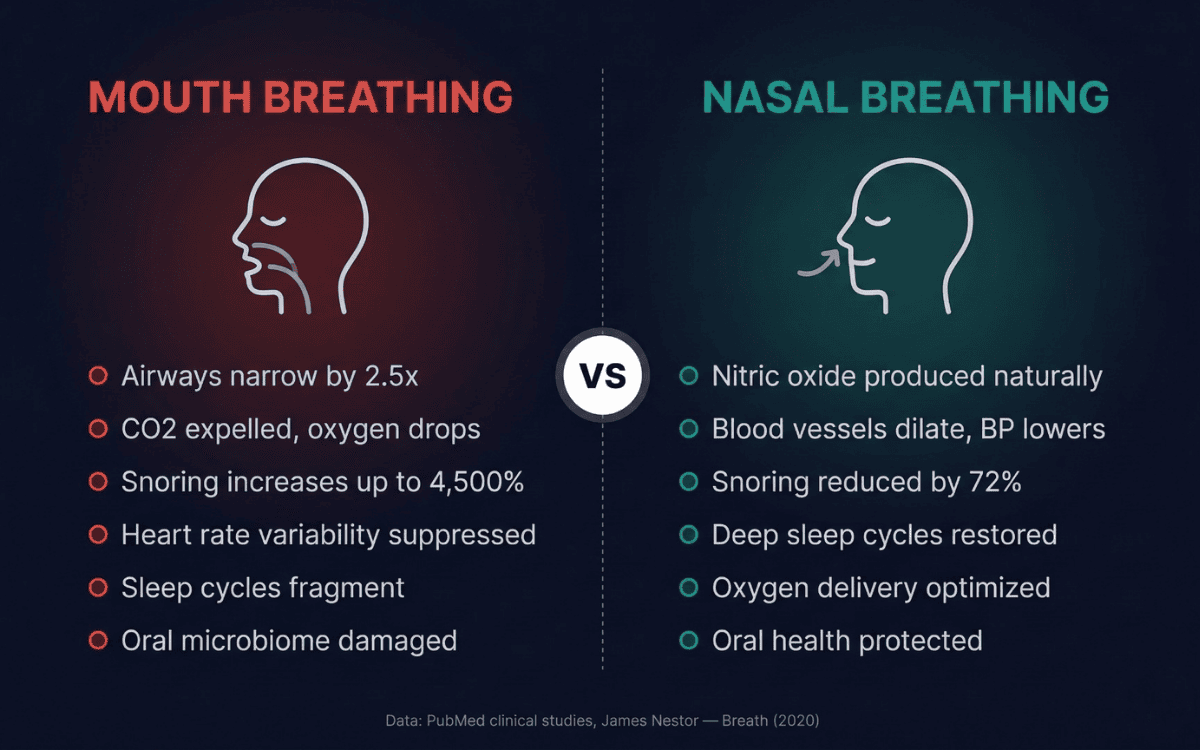 MOUTH BREATHING

Airways narrow by 2.5x
CO2 expelled, oxygen drops
Snoring increases up to 4,500%
Heart rate variability suppressed
Sleep cycles fragment
Oral microbiome damaged

VS

NASAL BREATHING

Nitric oxide produced naturally
Blood vessels dilate, BP lowers
Snoring reduced by 72%
Deep sleep cycles restored
Oxygen delivery optimized
Oral health protected

Data: PubMed clinical studies, James Nestor — Breath (2020)